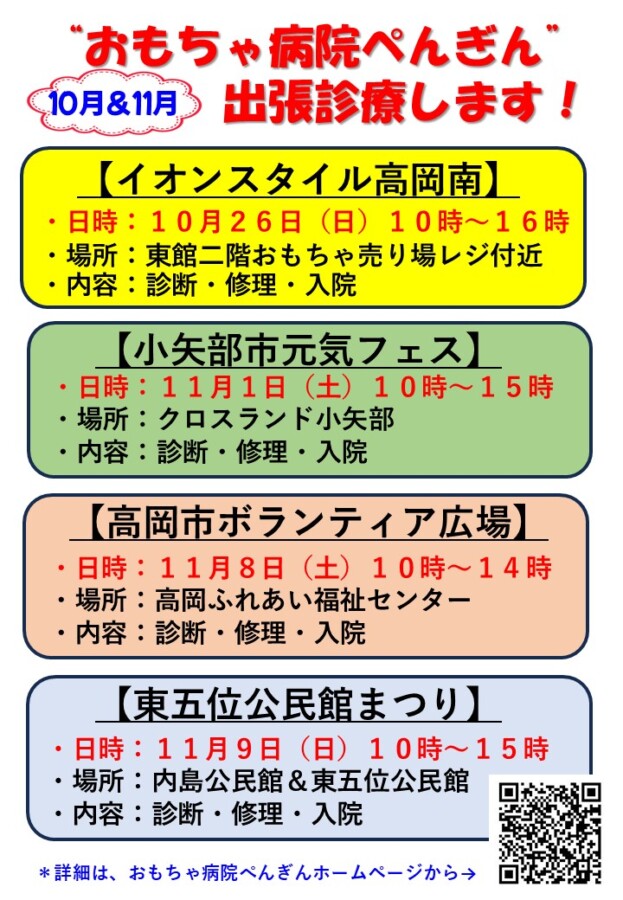 “おもちゃ病院ぺんぎん”

10月＆11月

出張診療します！

【イオンスタイル高岡南】
・日時：１０月２６日（日）１０時～１６時
・場所：東館二階おもちゃ売り場レジ付近
・内容：診断・修理・入院

【小矢部市元気フェス】
・日時：１１月１日（土）１０時～１５時
・場所：クロスランド小矢部
・内容：診断・修理・入院

【高岡市ボランティア広場】
・日時：１１月８日（土）１０時～１４時
・場所：高岡ふれあい福祉センター
・内容：診断・修理・入院

【東五位公民館まつり】
・日時：１１月９日（日）１０時～１５時
・場所：内島公民館＆東五位公民館
・内容：診断・修理・入院

＊詳細は、おもちゃ病院ぺんぎんホームページから→